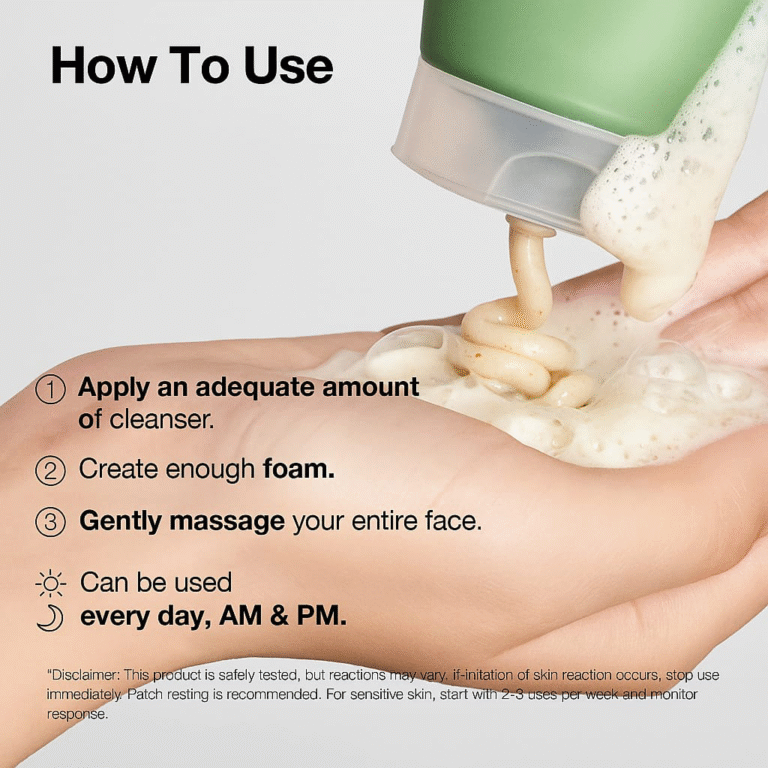 How To Use

① Apply an adequate amount of cleanser.

② Create enough foam.

③ Gently massage your entire face.

Can be used every day, AM & PM.

"Disclaimer: This product is safely tested, but reactions may vary. if-initation of skin reaction occurs, stop use immediately. Patch resting is recommended. For sensitive skin, start with 2-3 uses per week and monitor response.